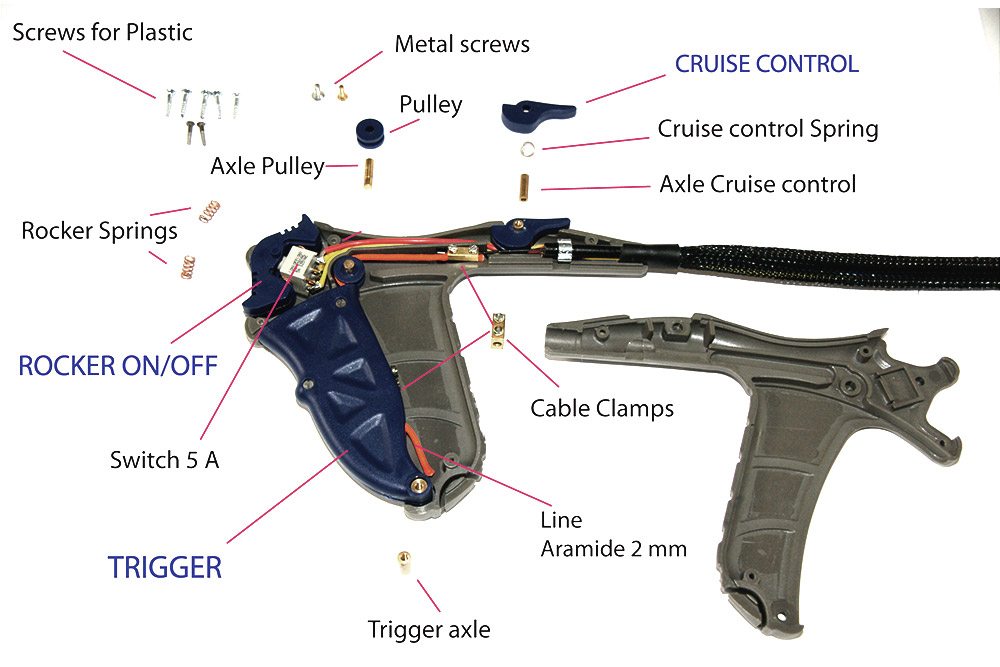 Screws for Plastic

Metal screws

CRUISE CONTROL

Pulley

Cruise control Spring

Axle Pulley

Axle Cruise control

Rocker Springs

ROCKER ON/OFF

Cable Clamps

Switch 5 A

Line
Aramide 2 mm

TRIGGER

Trigger axle