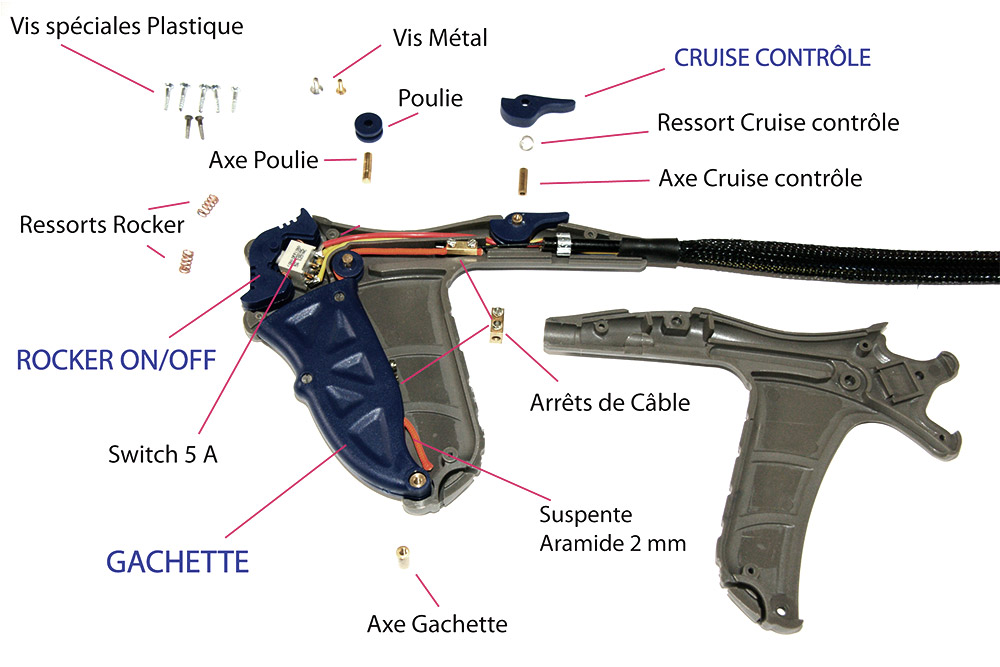 Vis spéciales Plastique

Vis Métal

CRUISE CONTRÔLE

Poulie

Ressort Cruise contrôle

Axe Poulie

Axe Cruise contrôle

Ressorts Rocker

ROCKER ON/OFF

Arrêts de Câble

Switch 5 A

Suspente Aramide 2 mm

GACHETTE

Axe Gachette